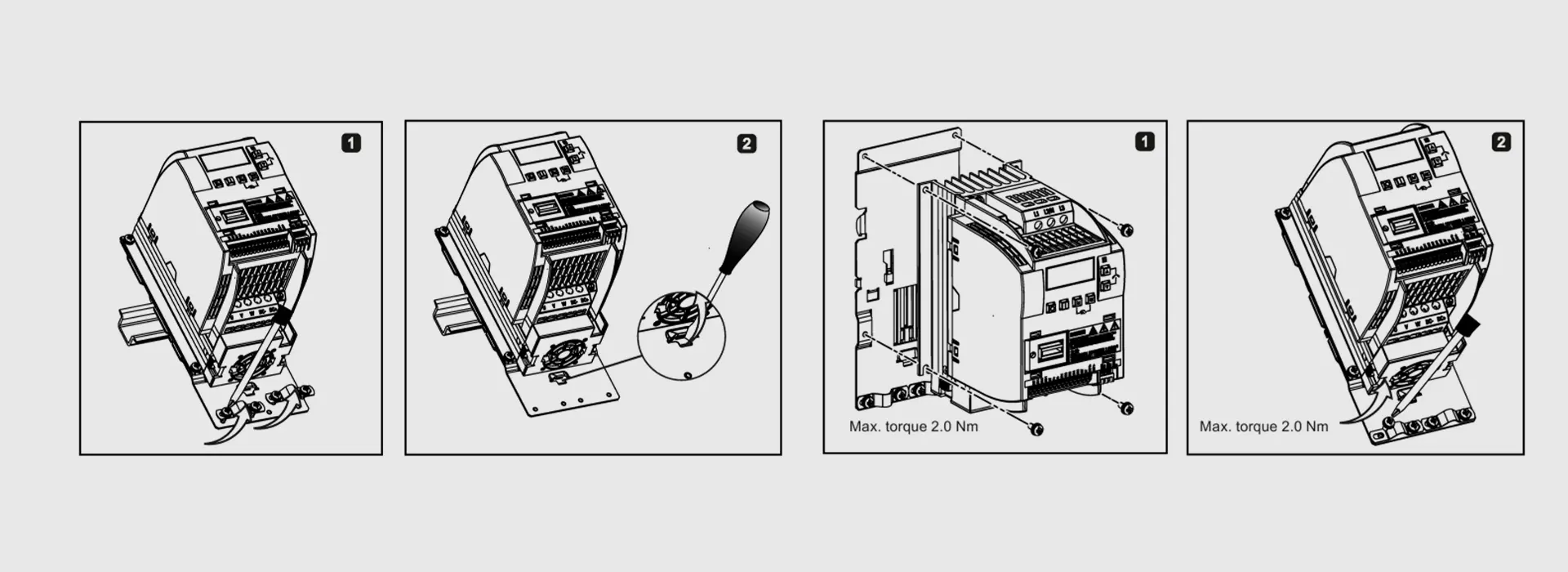 1

2

1

Max. torque 2.0 Nm

2

Max. torque 2.0 Nm